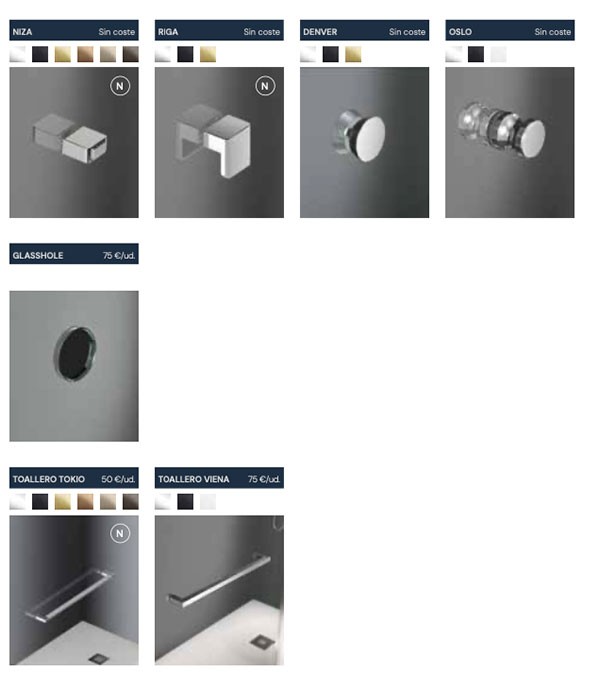 NIZA Sin coste

N

RIGA Sin coste

N

DENVER Sin coste

OSLO Sin coste

GLASSHOLE 75 €/ud.

TOALLERO TOKIO 50 €/ud.

N

TOALLERO VIENA 75 €/ud.