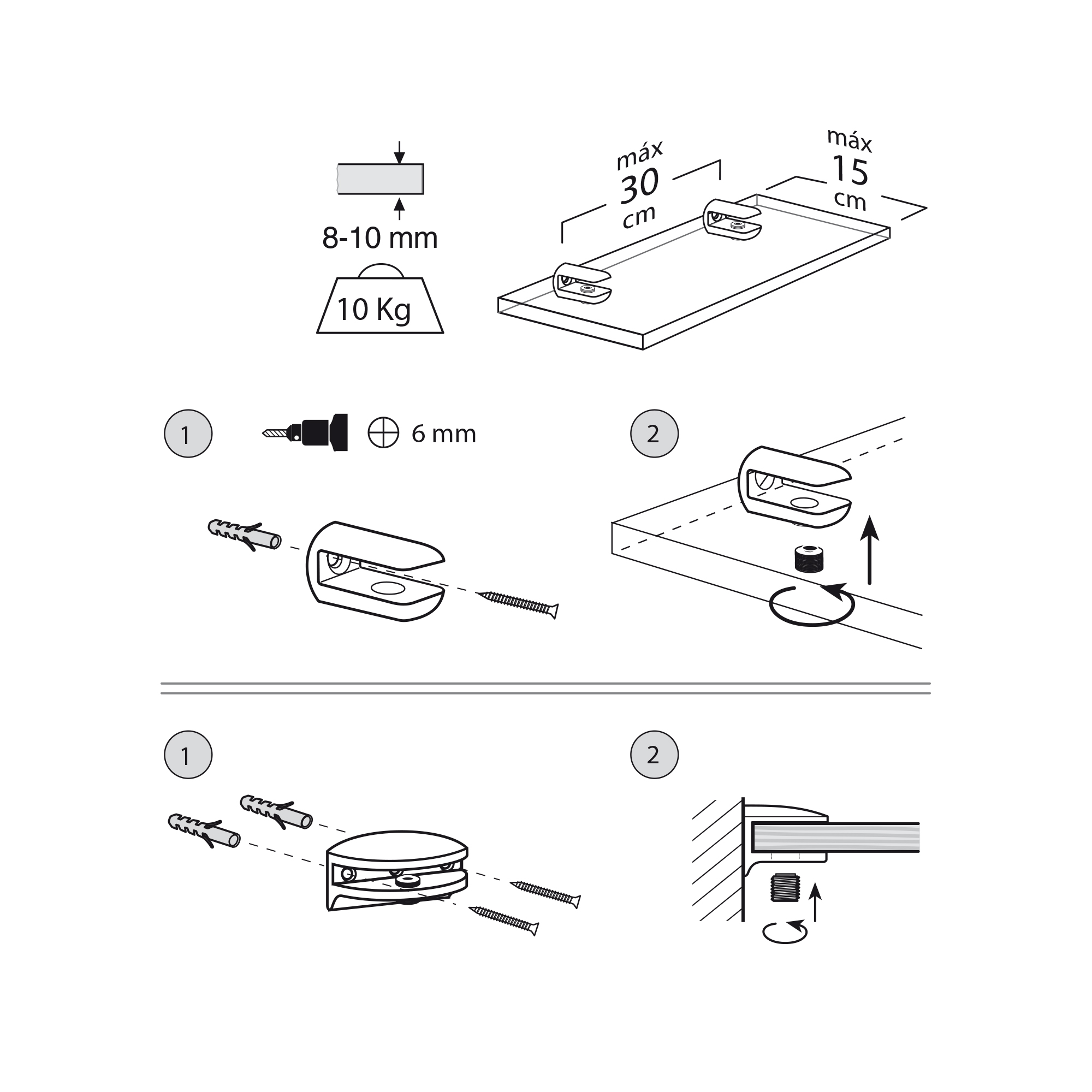 8-10 mm

10 Kg

máx
30
cm

máx
15
cm

1

6 mm

2

1

2