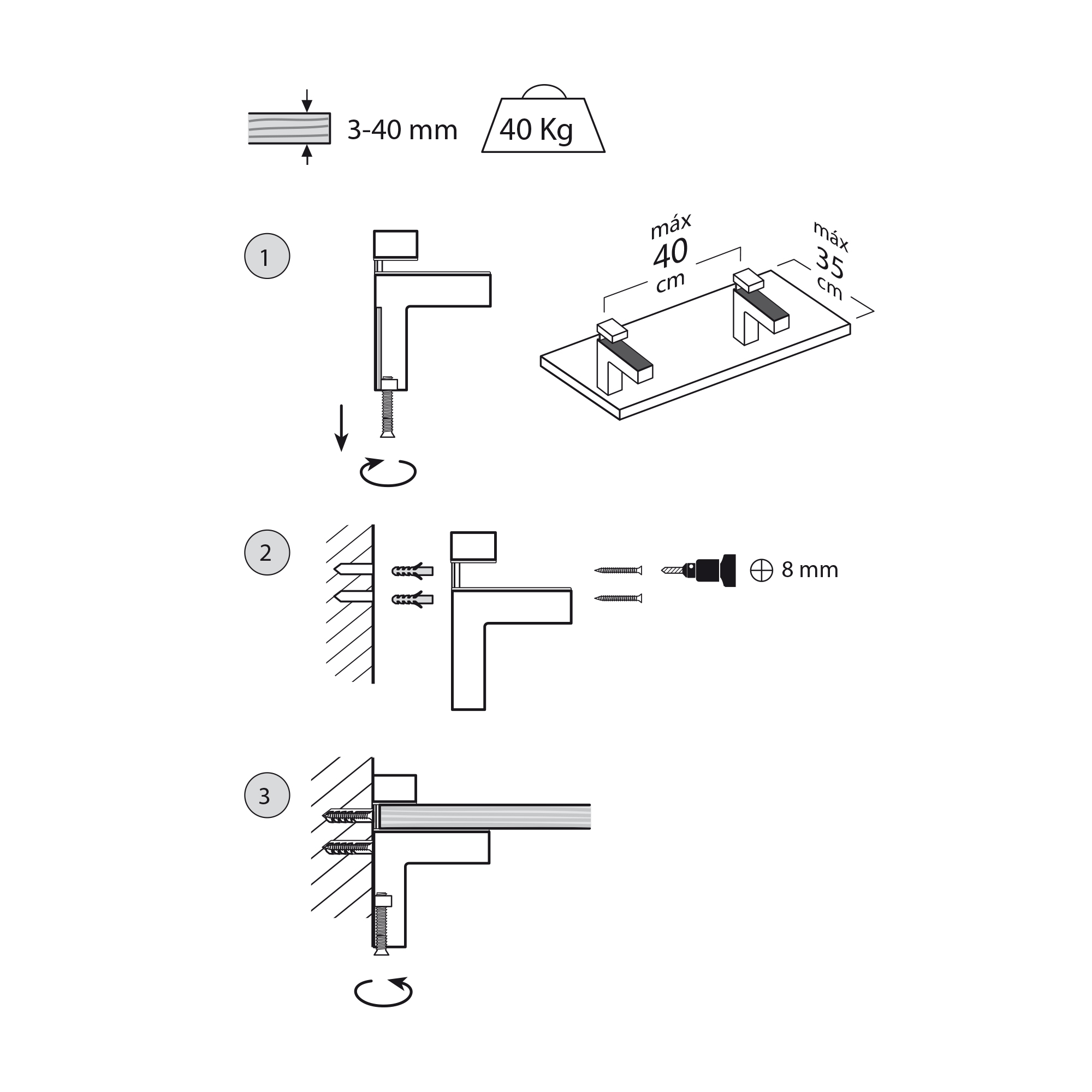 3-40 mm

40 Kg

1

máx
40
cm

máx
35
cm

2

8 mm

3