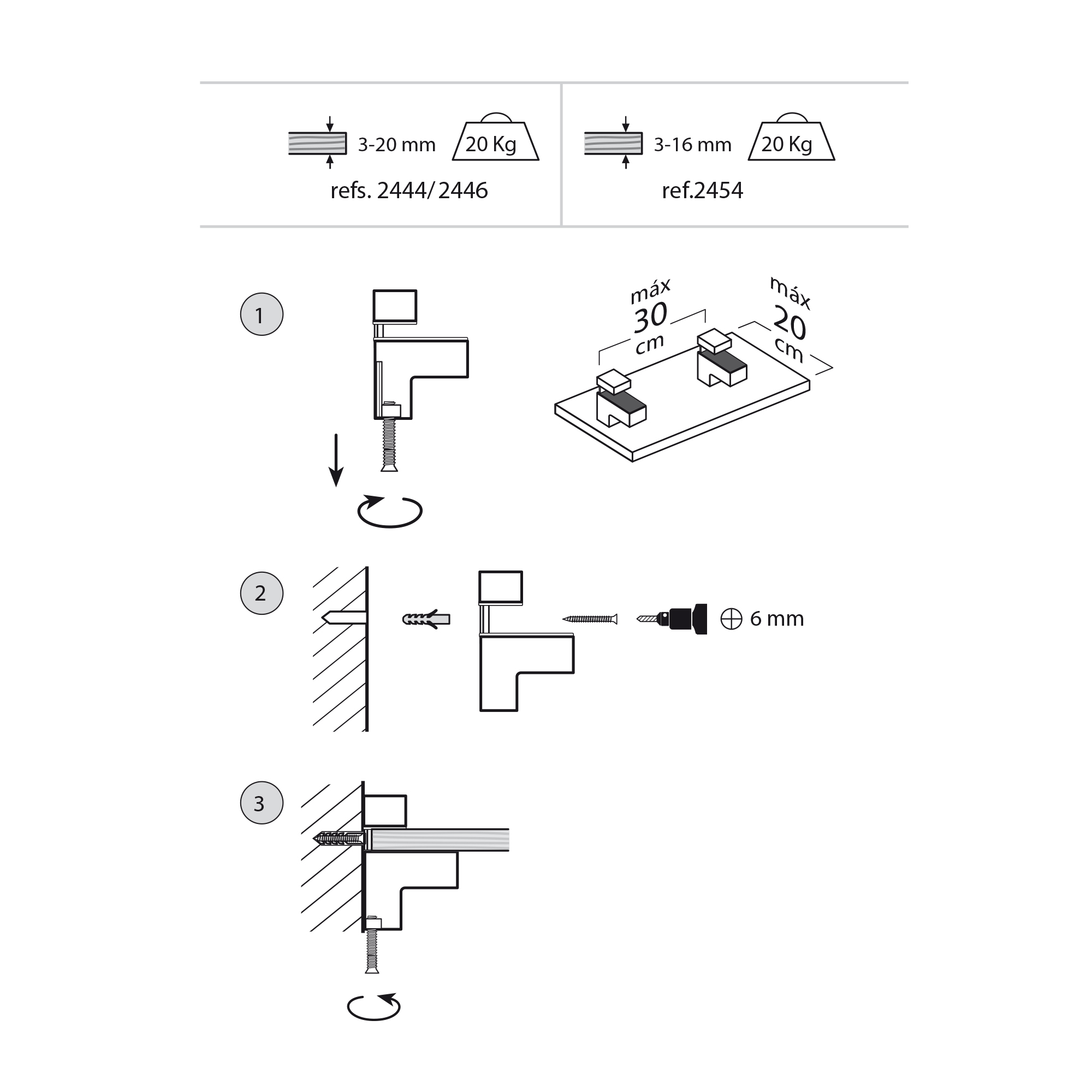 3-20 mm 20 Kg
refs. 2444/ 2446

3-16 mm 20 Kg
ref.2454

1

máx
30
cm

máx
20
cm

2

6 mm

3