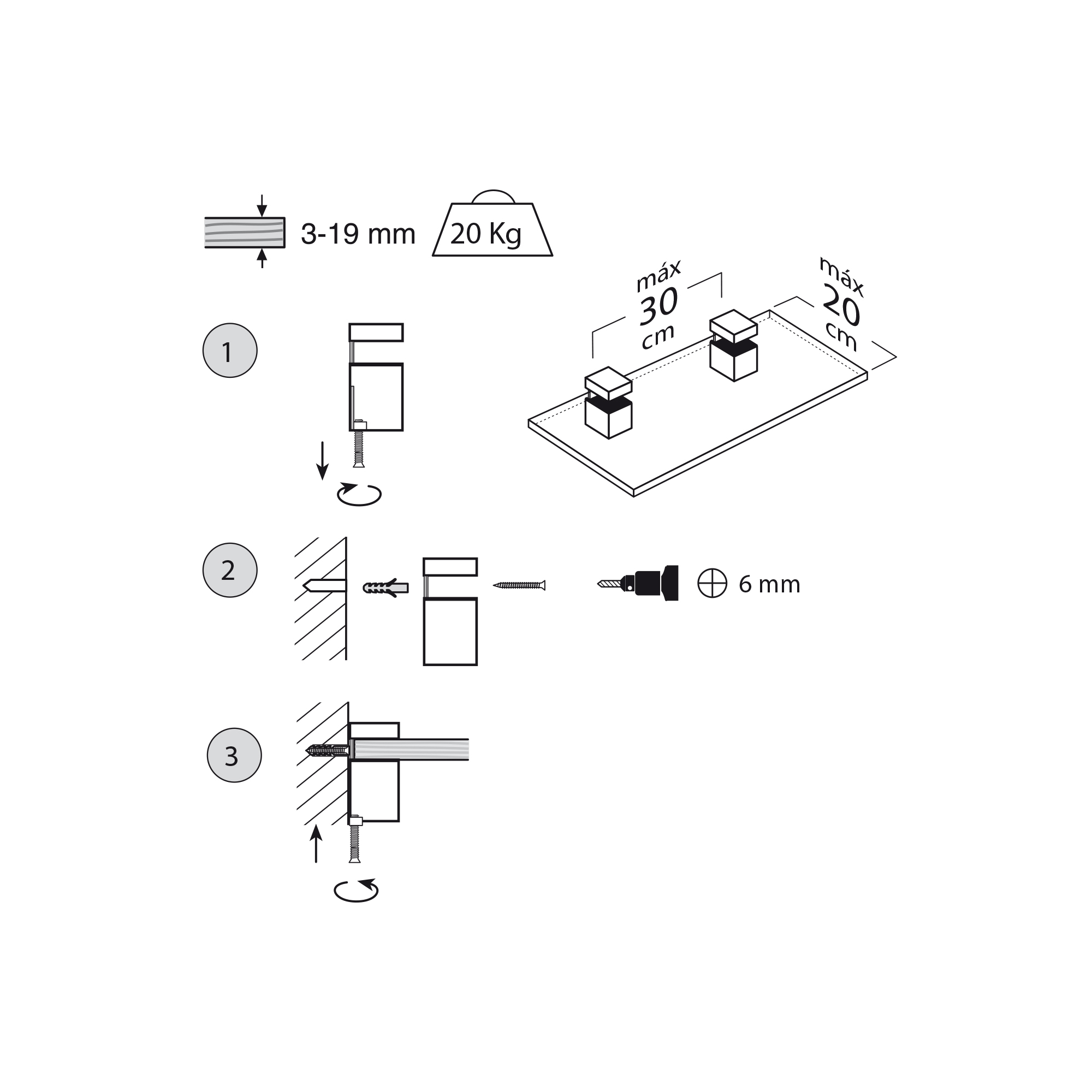 3-19 mm

20 Kg

máx
30
cm

máx
20
cm

1

2

6 mm

3