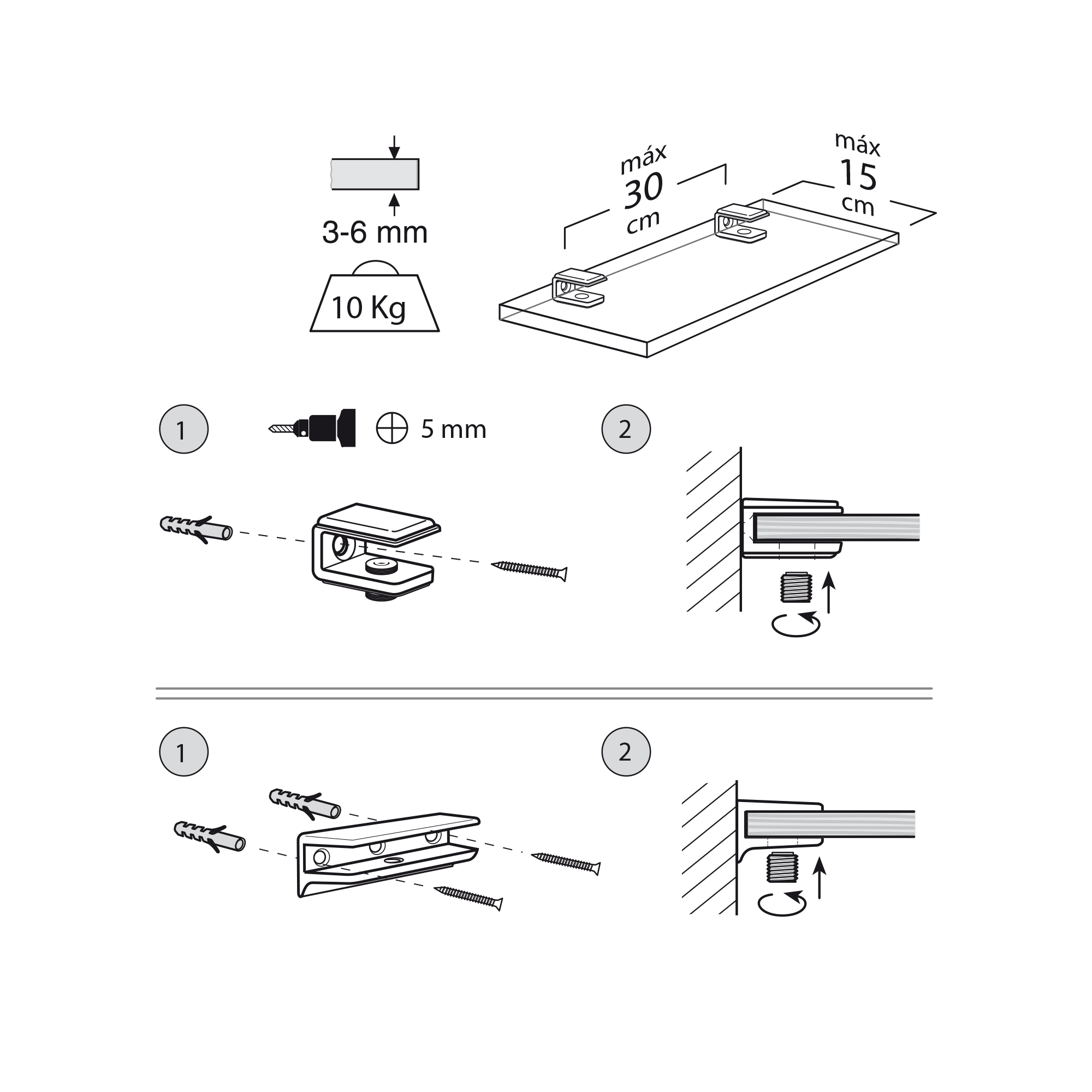 3-6 mm

10 Kg

máx 30 cm

máx 15 cm

1

5 mm

2

1

2