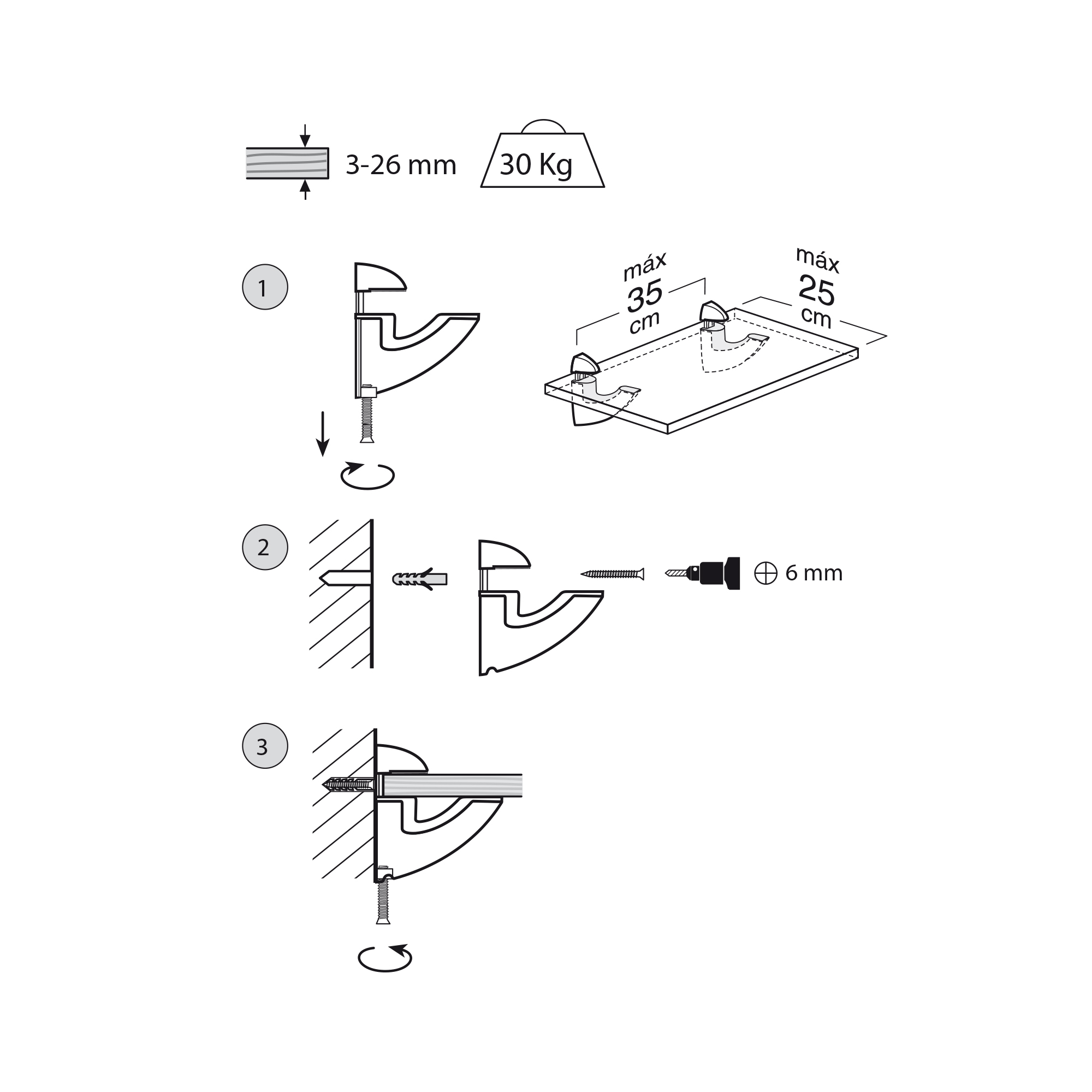 3-26 mm

30 Kg

1

máx 35 cm

máx 25 cm

2

6 mm

3