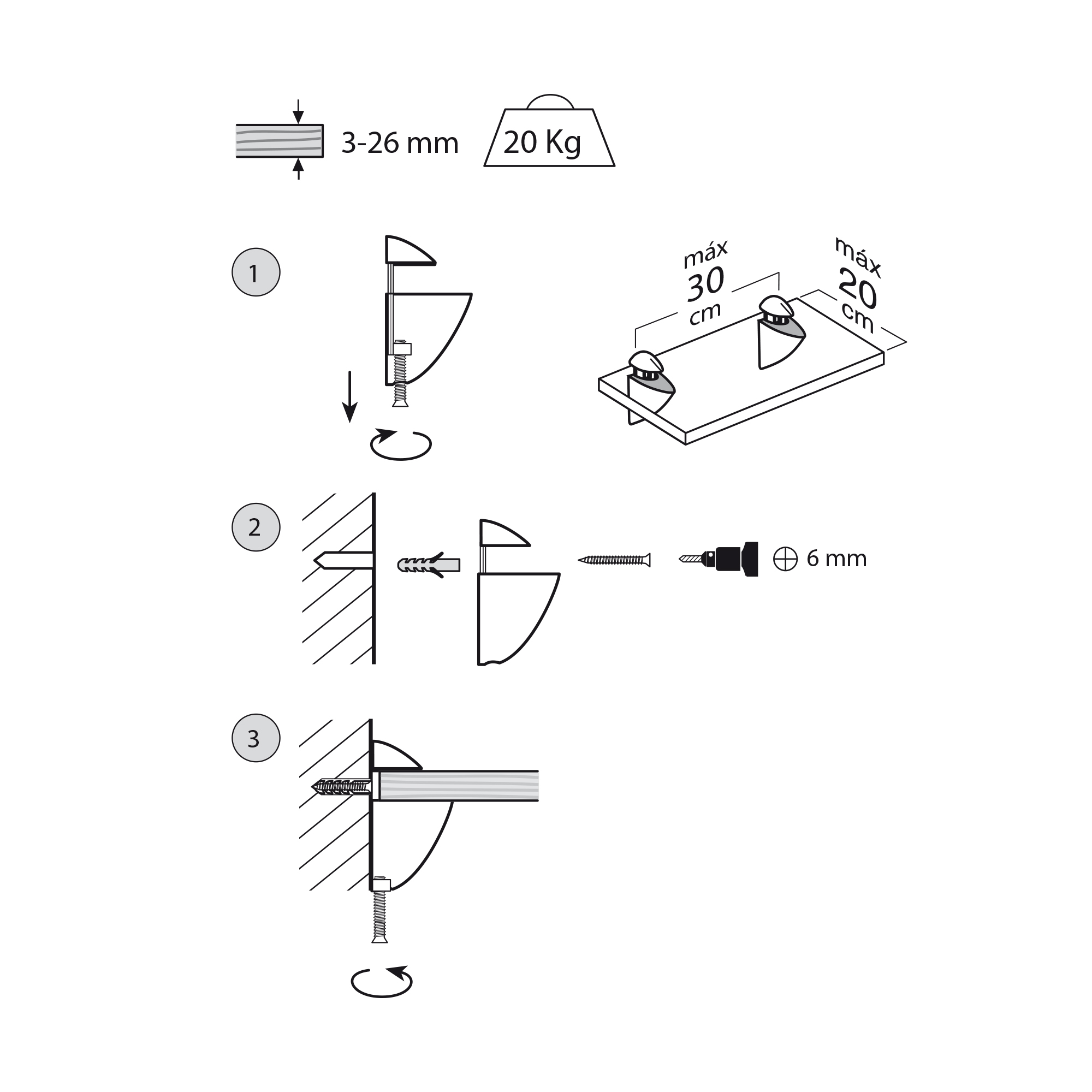 3-26 mm

20 Kg

1

máx
30
cm

máx
20
cm

2

6 mm

3