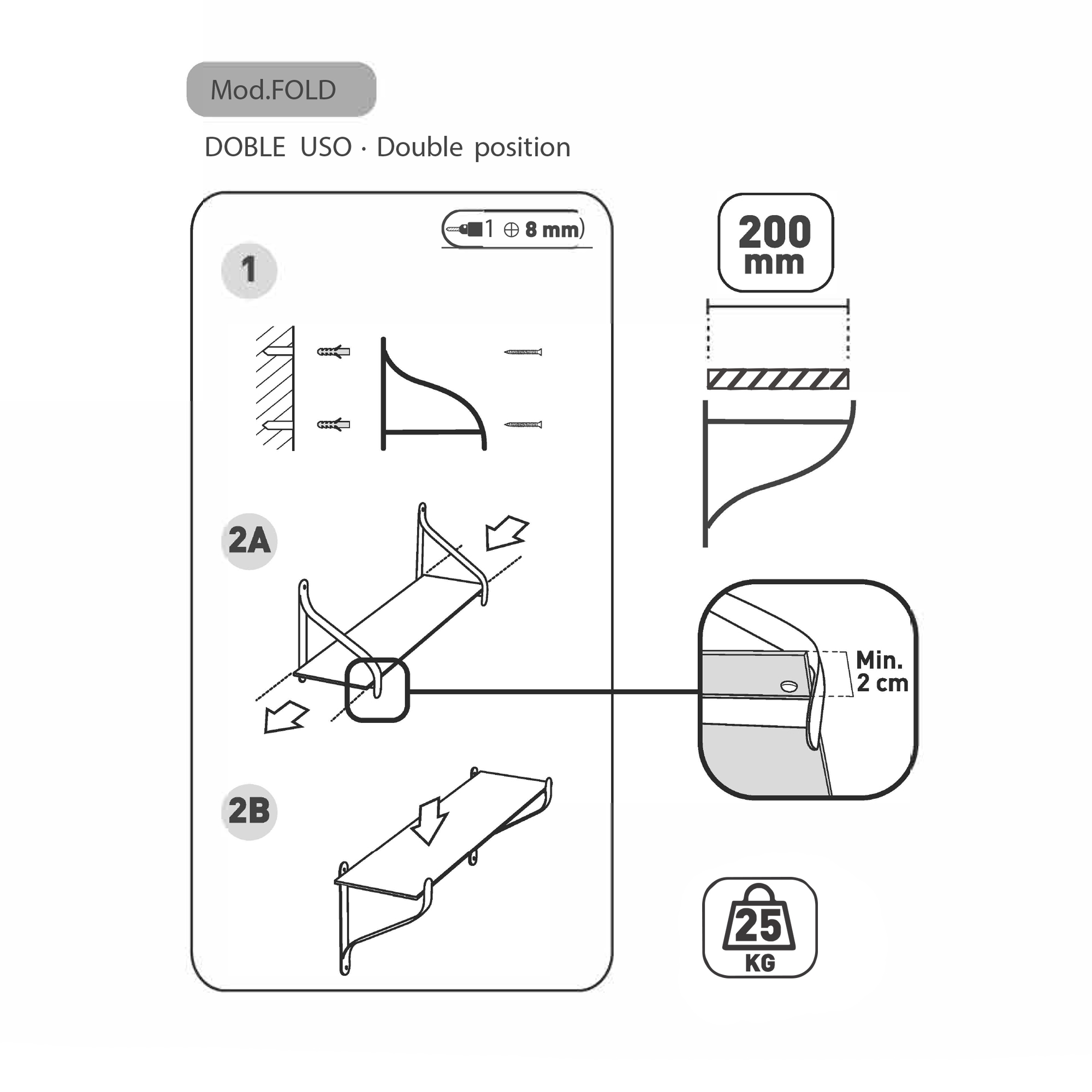 Mod.FOLD

DOBLE USO · Double position

1 ⊕ 8 mm

1

2A

2B

200 mm

Min. 2 cm

25 KG