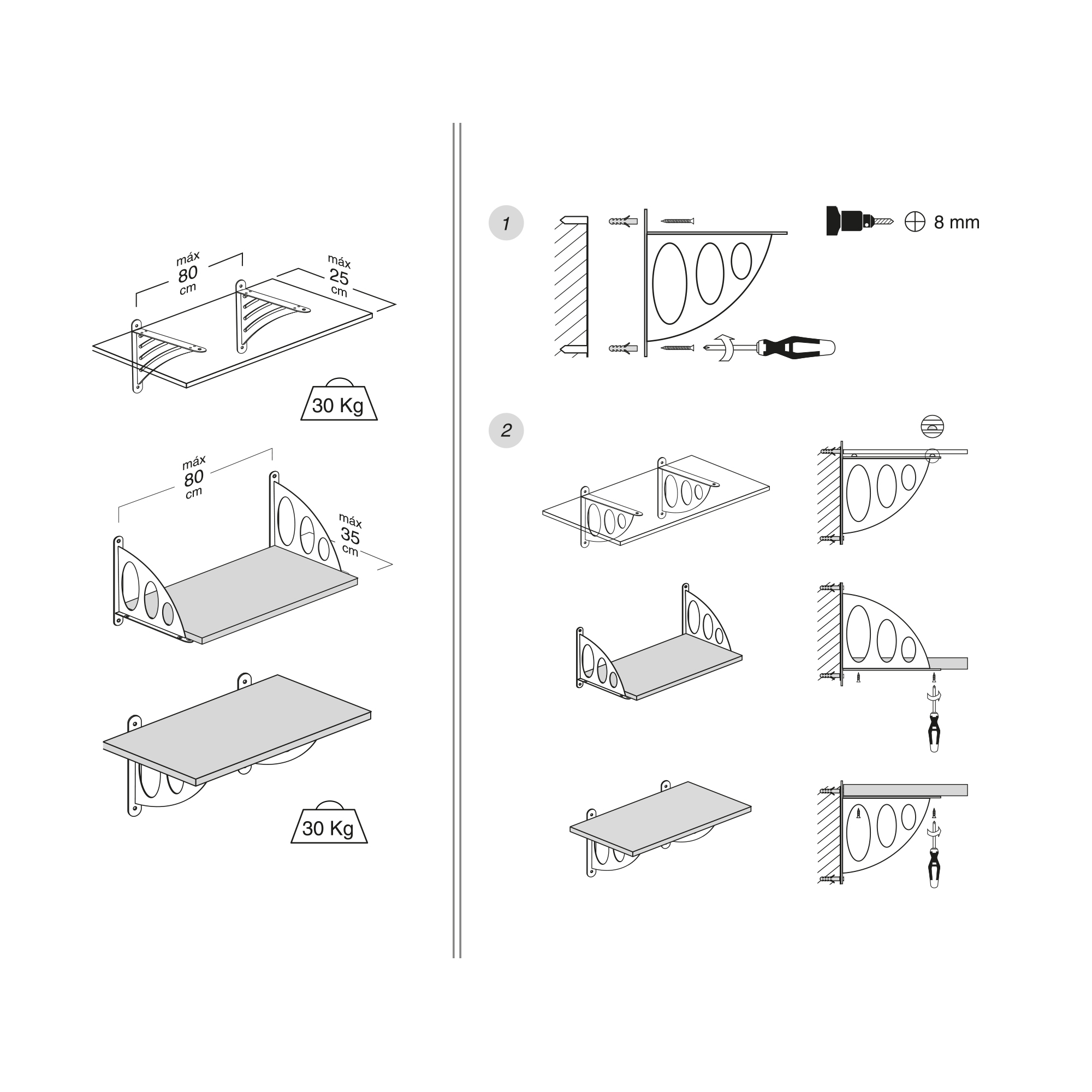 máx
80
cm

máx
25
cm

30 Kg

máx
80
cm

máx
35
cm

30 Kg

1

8 mm

2