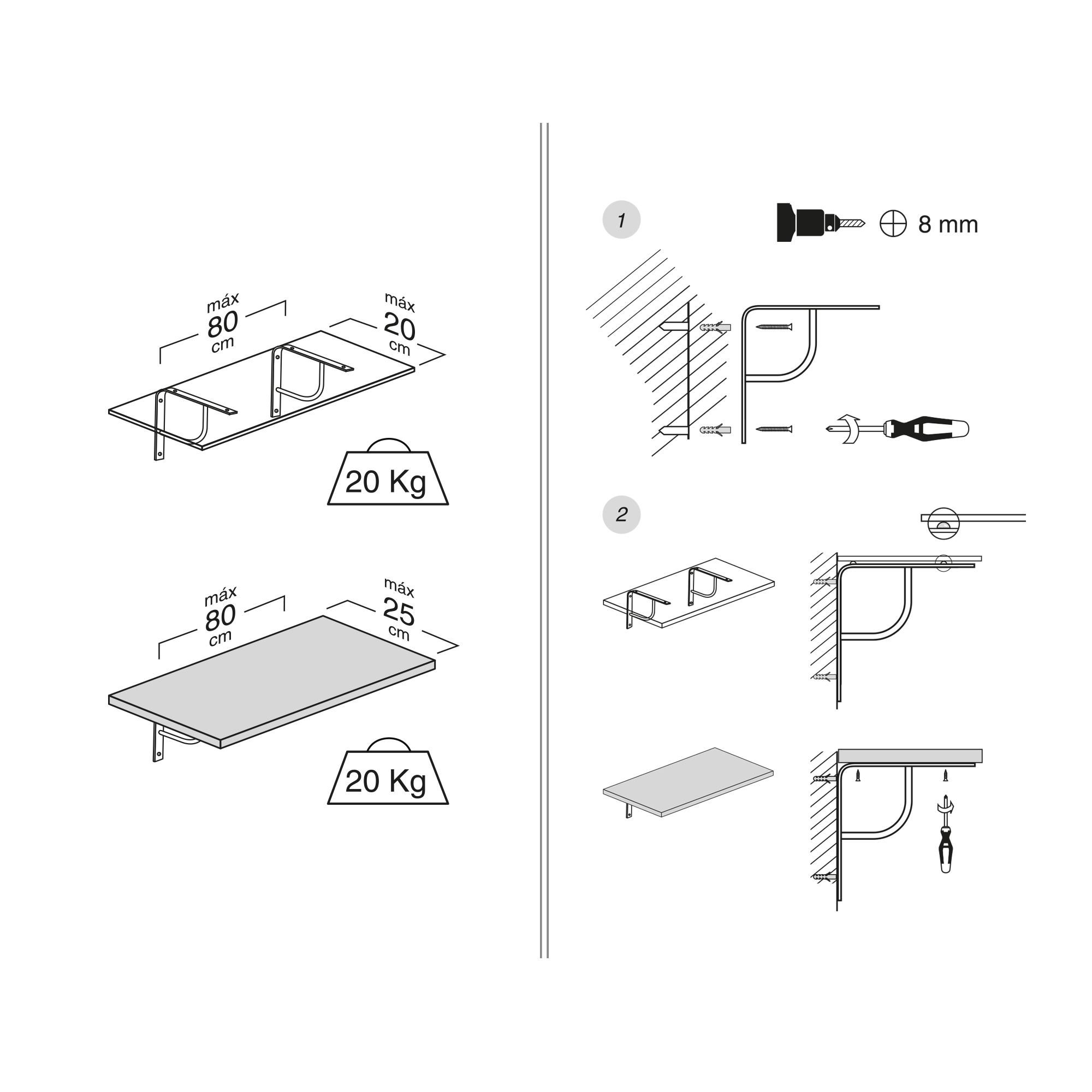 máx
80
cm

máx
20
cm

20 Kg

máx
80
cm

máx
25
cm

20 Kg

1

8 mm

2