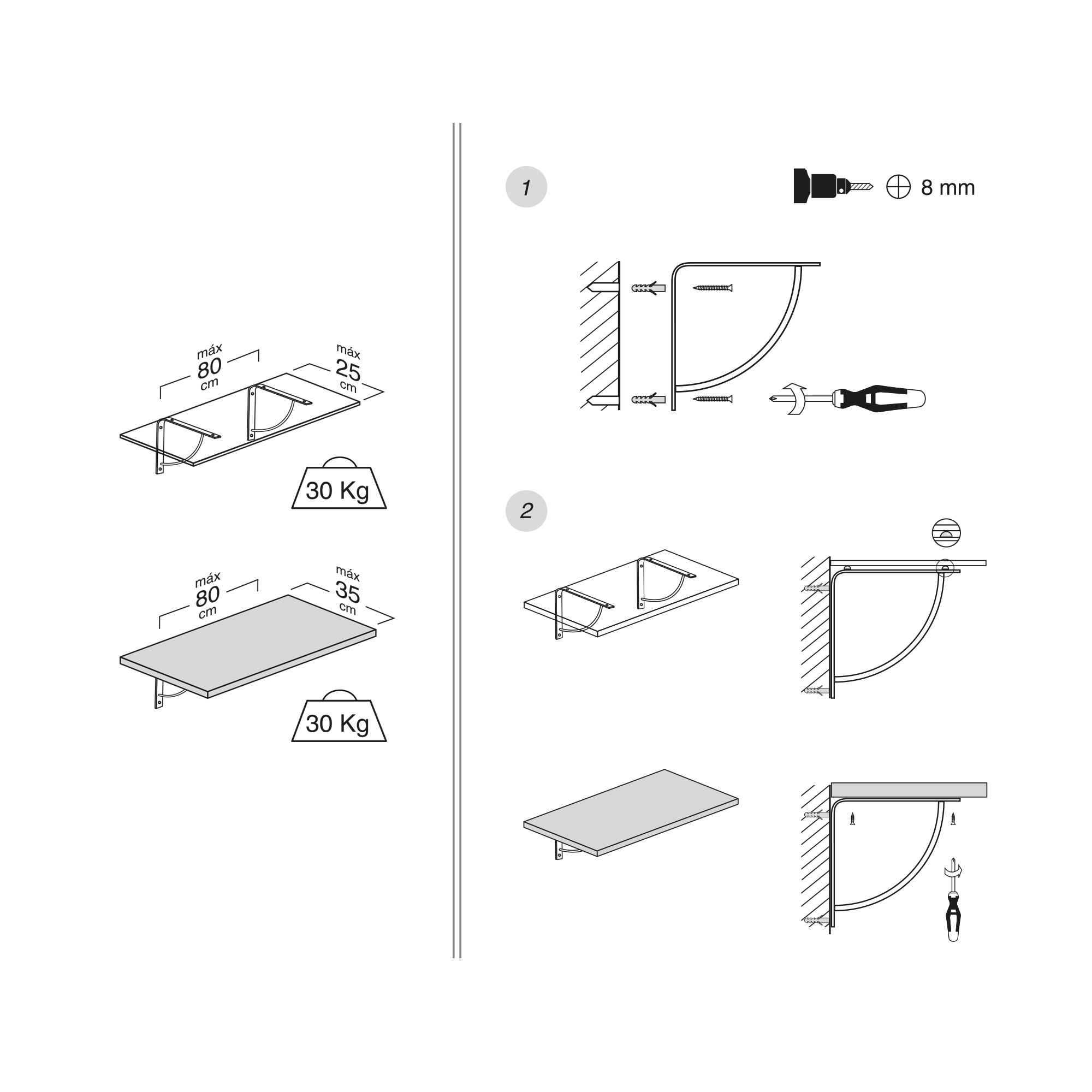 máx
80
cm

máx
25
cm

30 Kg

máx
80
cm

máx
35
cm

30 Kg

1

8 mm

2