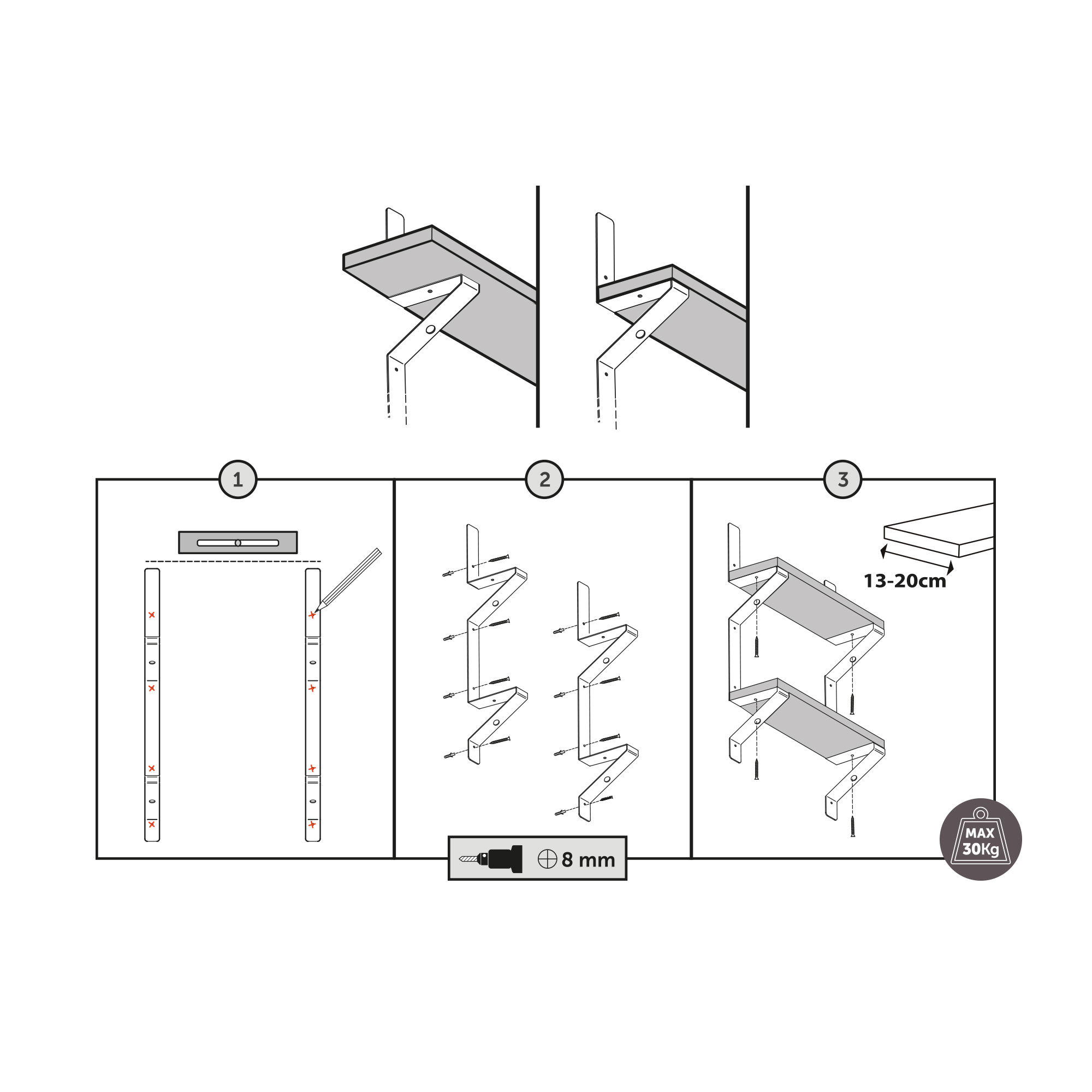 1

2

3

13-20cm

8 mm

MAX
30Kg