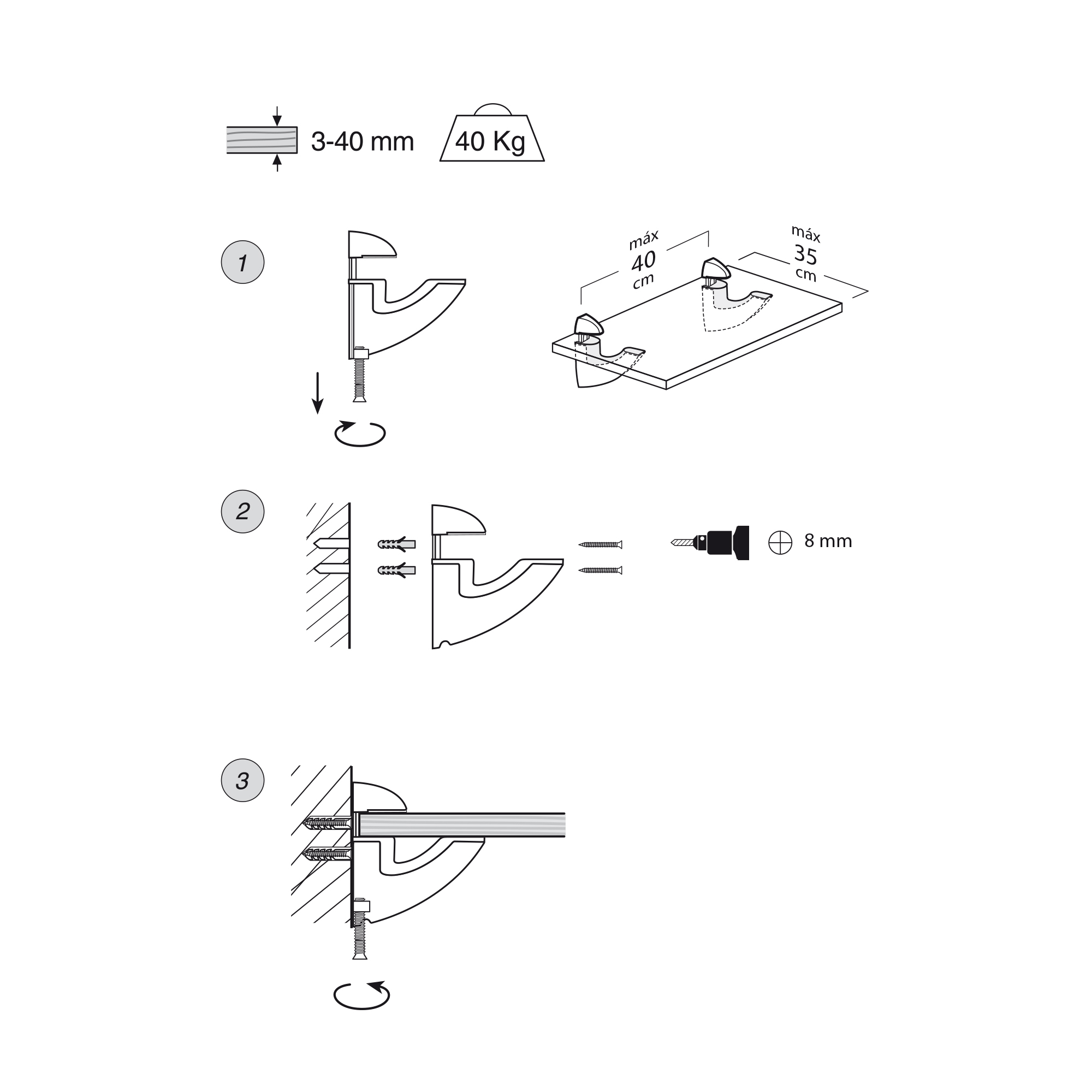 3-40 mm

40 Kg

1

máx 40 cm

máx 35 cm

2

8 mm

3