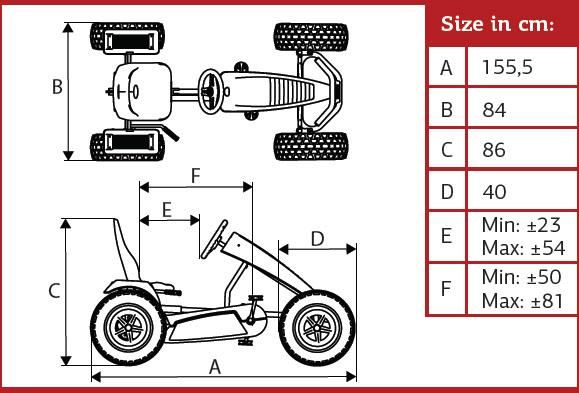 B

F

E

D

C

A

| Size in cm: | |
|---|---|
| A | 155,5 |
| B | 84 |
| C | 86 |
| D | 40 |
| E | Min: ±23 Max: ±54 |
| F | Min: ±50 Max: ±81 |